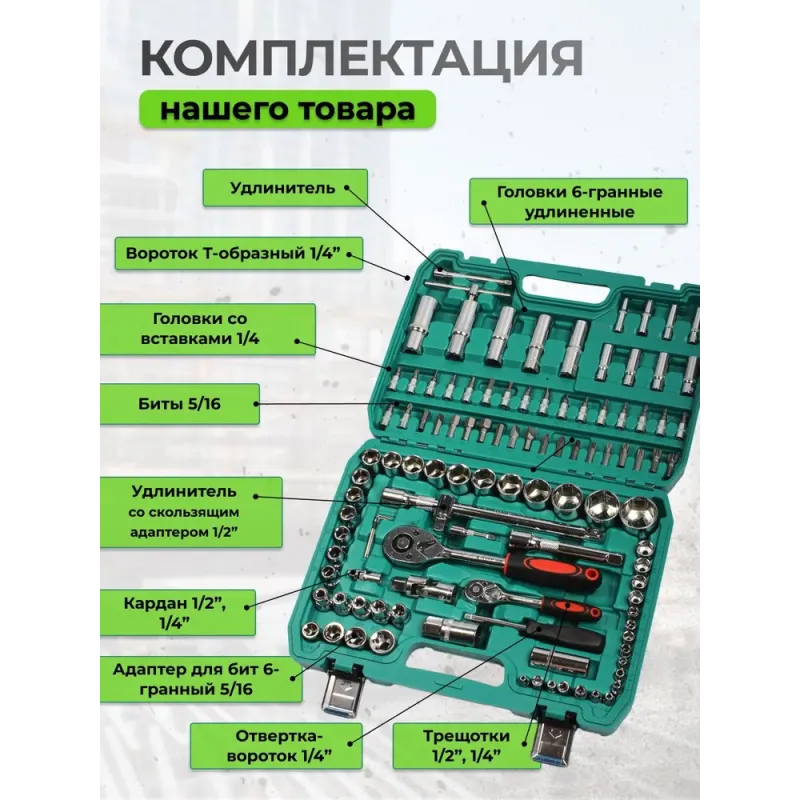 КОМПЛЕКТАЦИЯ

нашего товара

Удлинитель

Головки 6-гранные удлиненные

Вороток Т-образный 1/4”

Головки со вставками 1/4

Биты 5/16

Удлинитель со скользящим адаптером 1/2”

Кардан 1/2”, 1/4”

Адаптер для бит 6-гранный 5/16

Отвертка-вороток 1/4”

Трещотки 1/2”, 1/4”